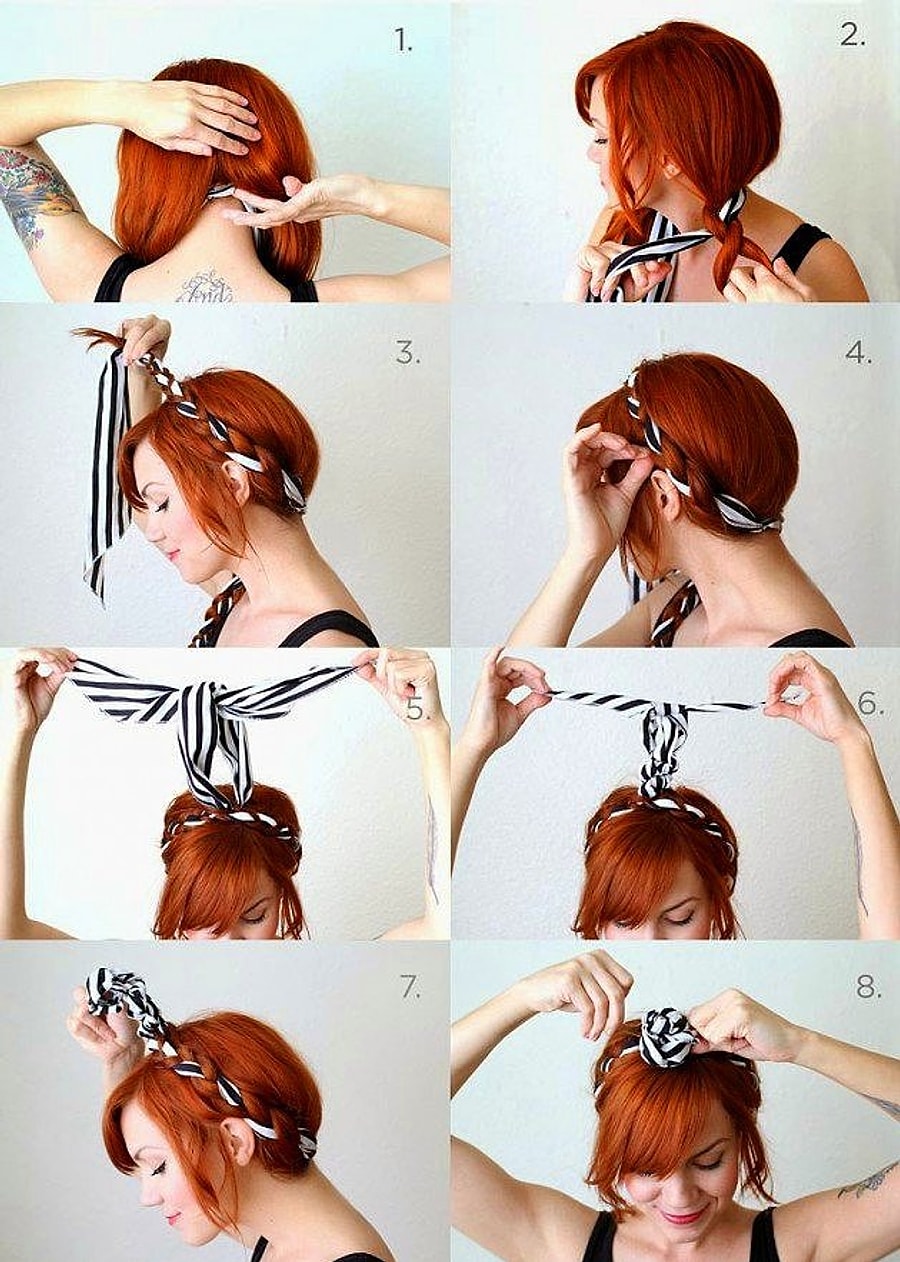 1.

2.

3.

4.

5.

6.

7.

8.