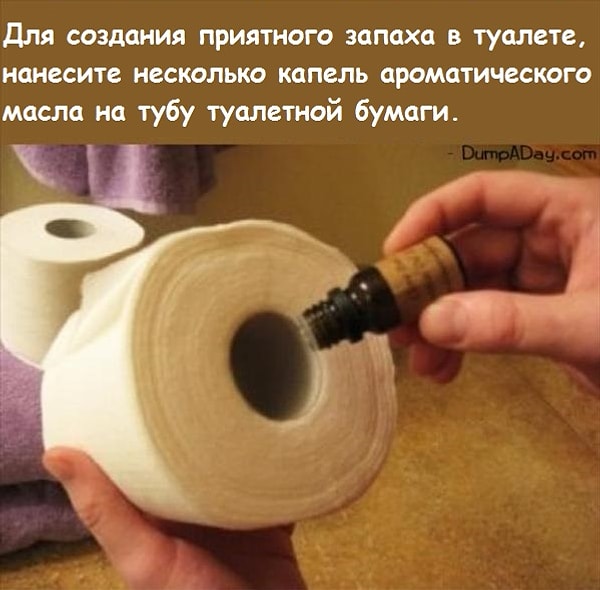 Для создания приятного запаха в туалете, нанесите несколько капель ароматического масла на тубу туалетной бумаги.

- DumpADay.com