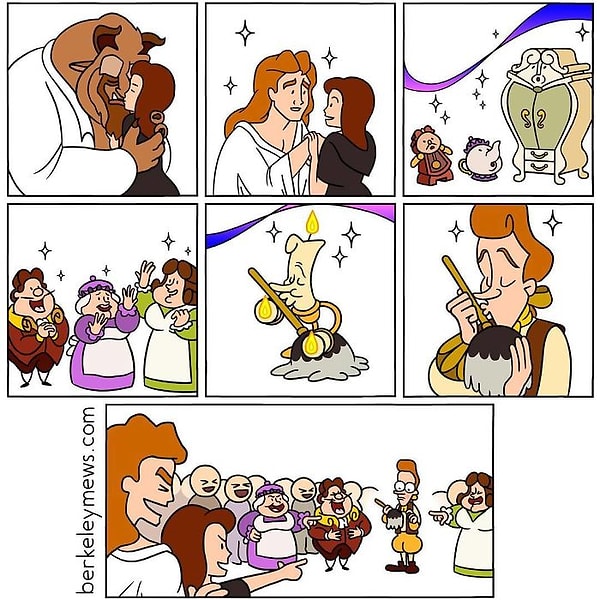 berkeleymews.com