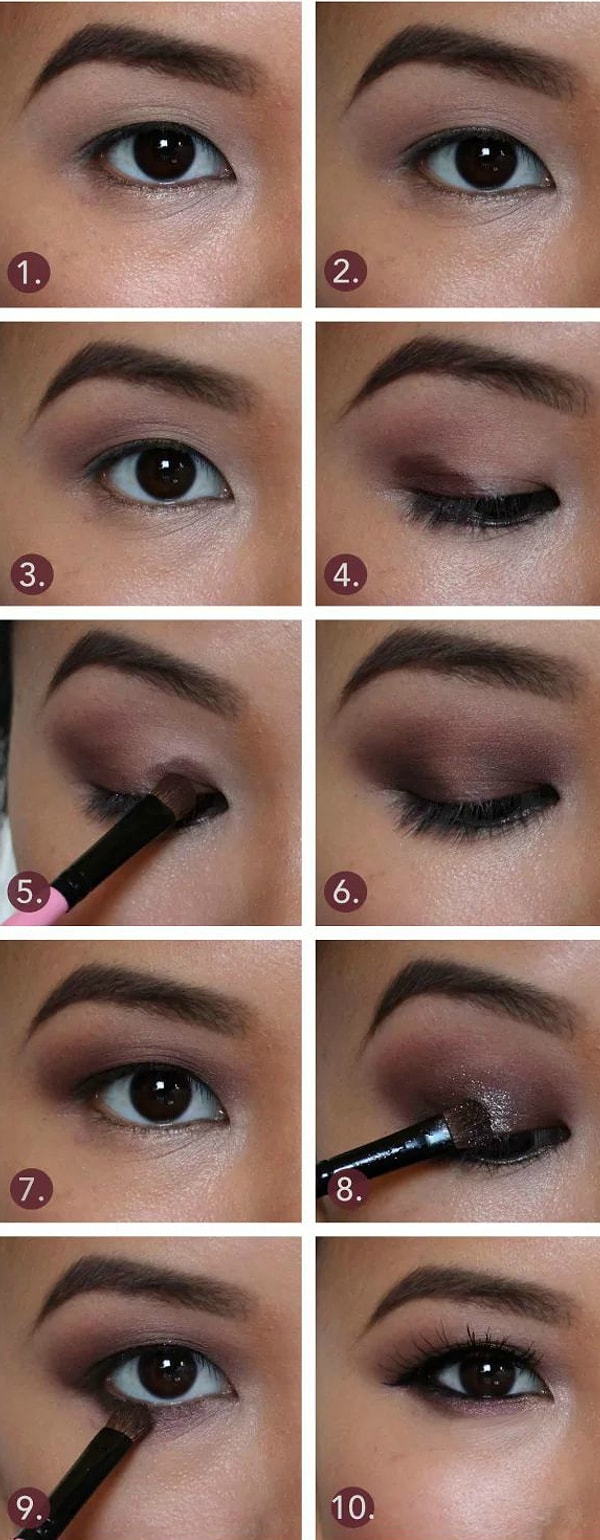 1.

2.

3.

4.

5.

6.

7.

8.

9.

10.