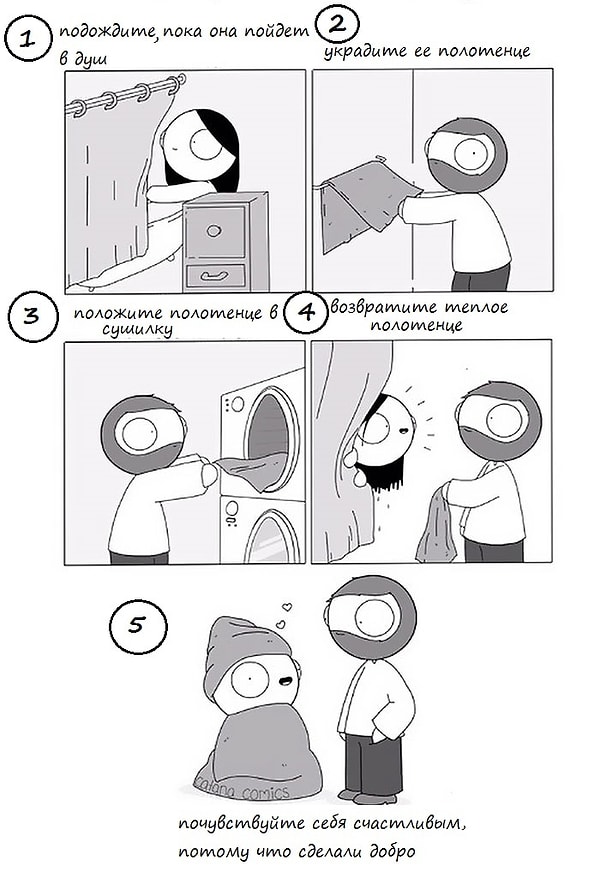 1 подождите, пока она пойдет в душ

2 украдите ее полотенце

3 положите полотенце в сушилку

4 возвратите теплое полотенце

5

catana comics

почувствуйте себя счастливым, потому что сделали добро