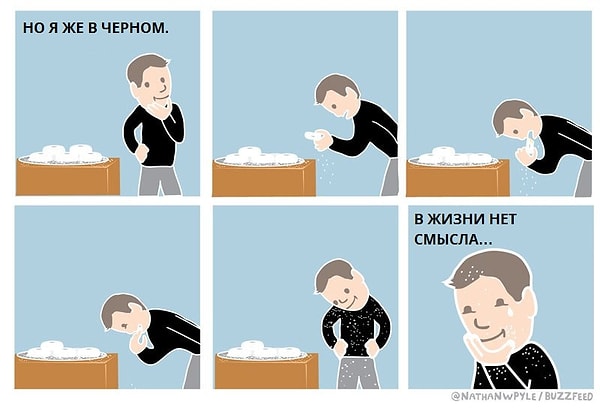 НО Я ЖЕ В ЧЕРНОМ.

В ЖИЗНИ НЕТ СМЫСЛА...

@NATHANWPYLE / BUZZFEED