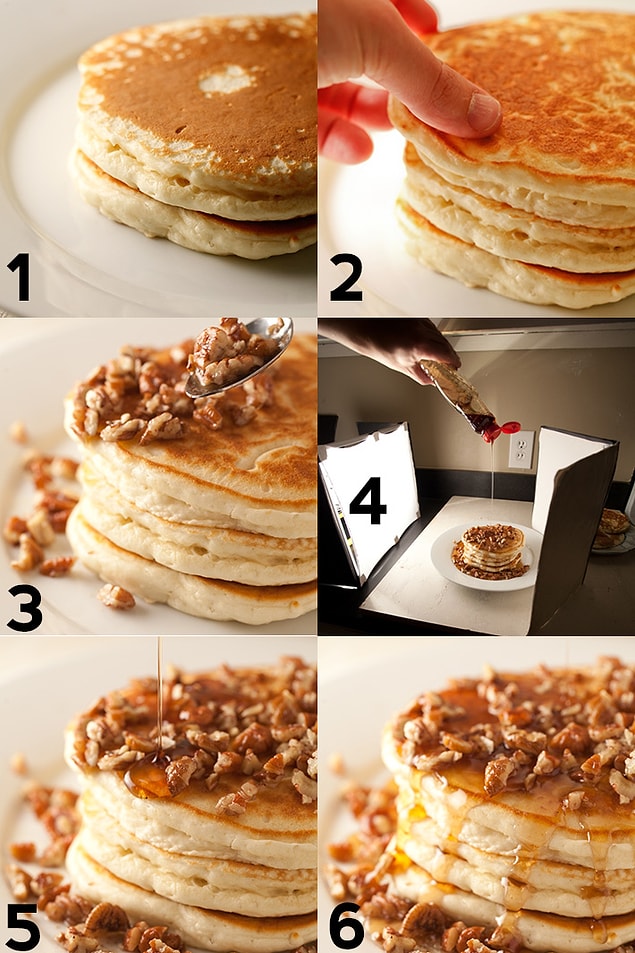 1
2
3
4
5
6