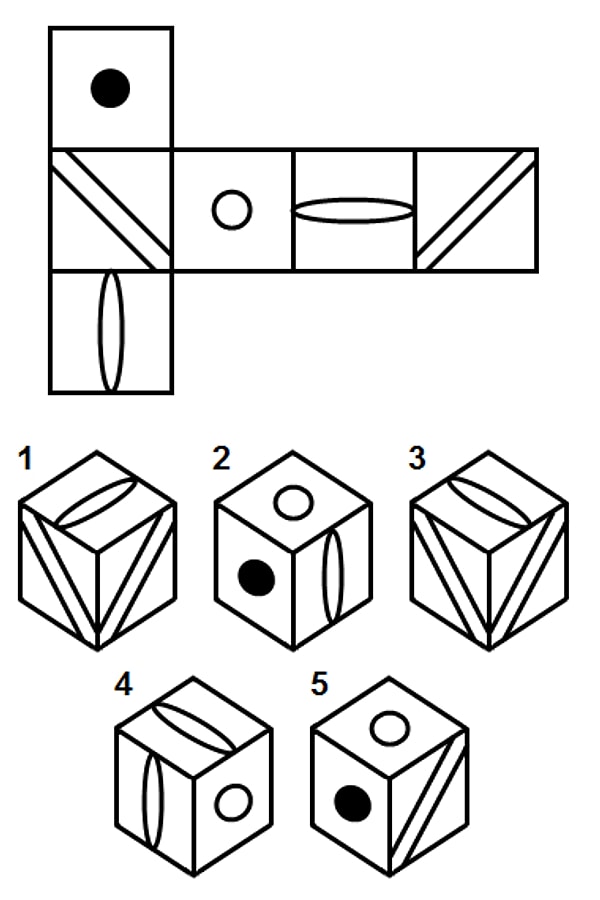 1 2 3
4 5