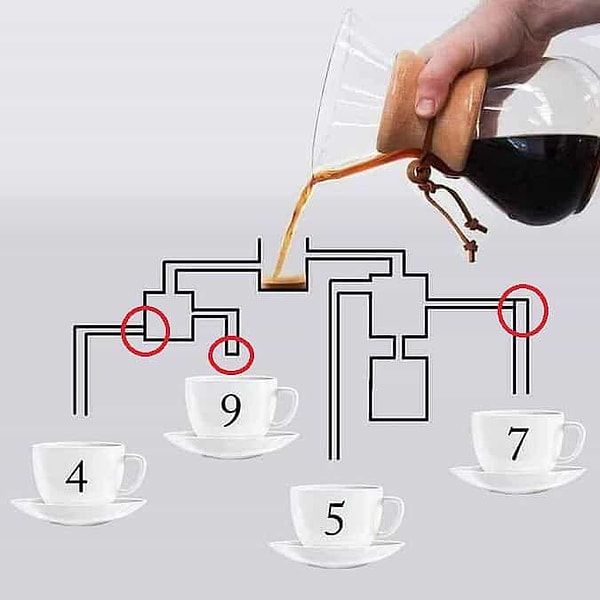 9

4

5

7