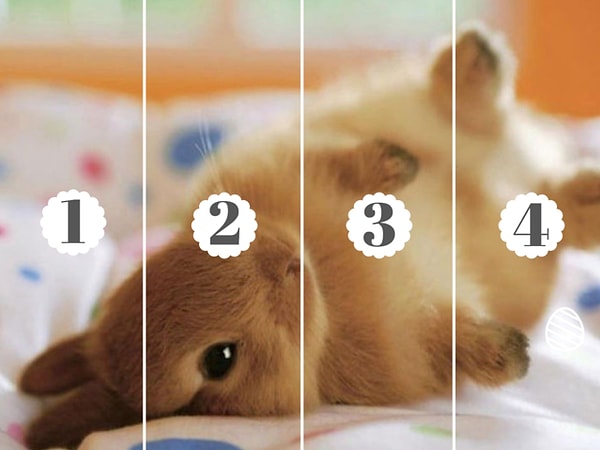 1

2

3

4