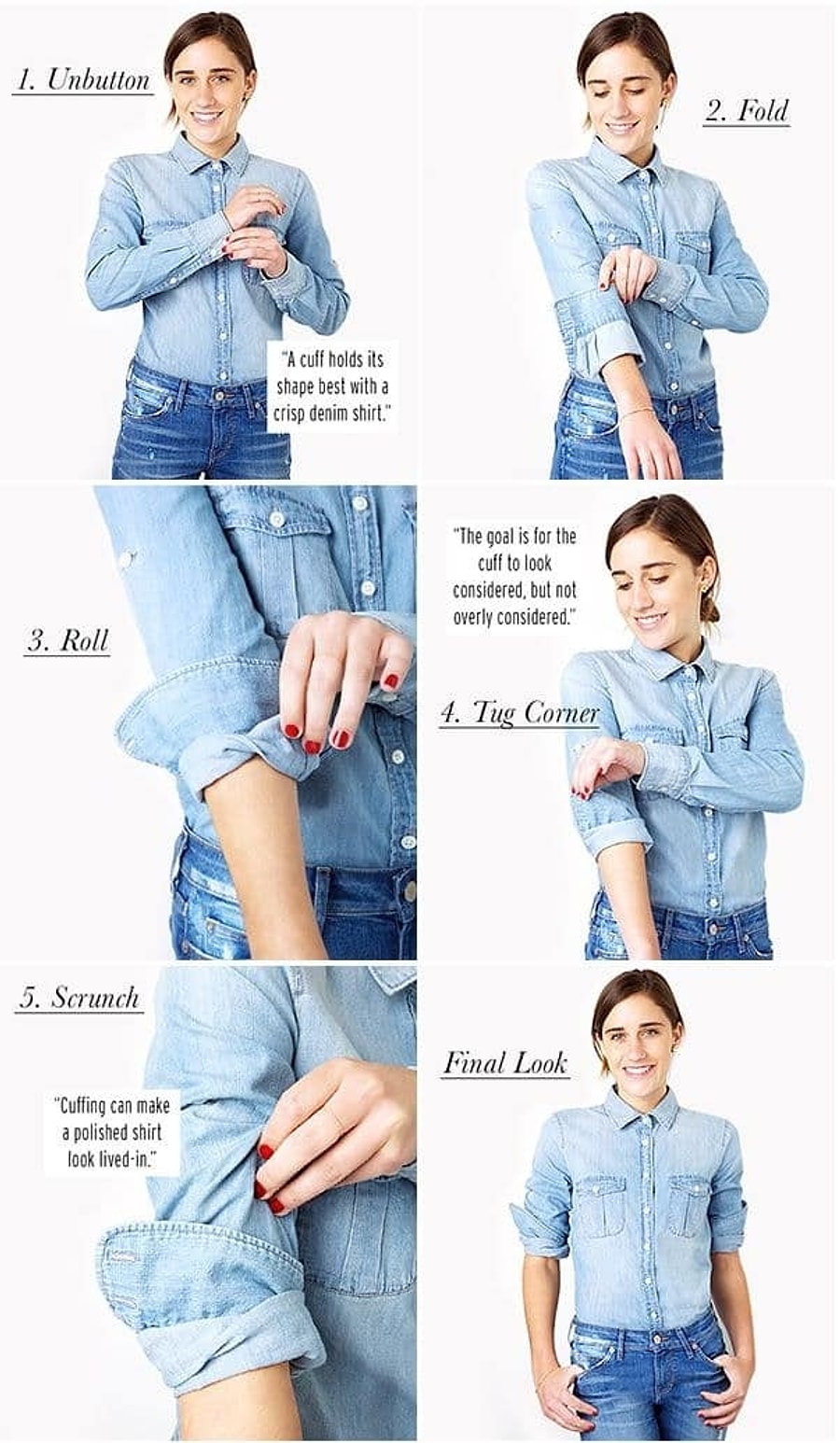 1. Unbutton

"A cuff holds its shape best with a crisp denim shirt."

2. Fold

3. Roll

"The goal is for the cuff to look considered, but not overly considered."

4. Tug Corner

5. Scrunch

"Cuffing can make a polished shirt look lived-in."

Final Look