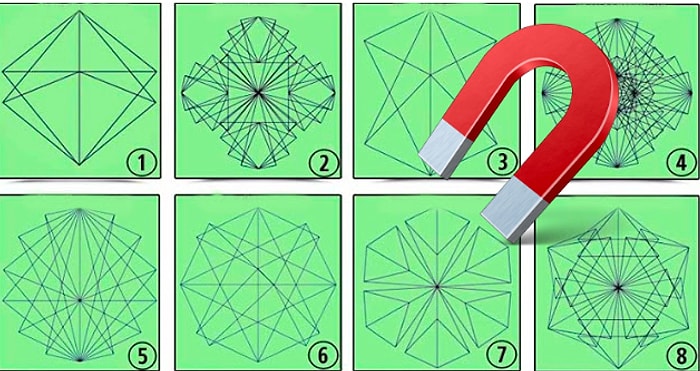 1
2
3
4
5
6
7
8