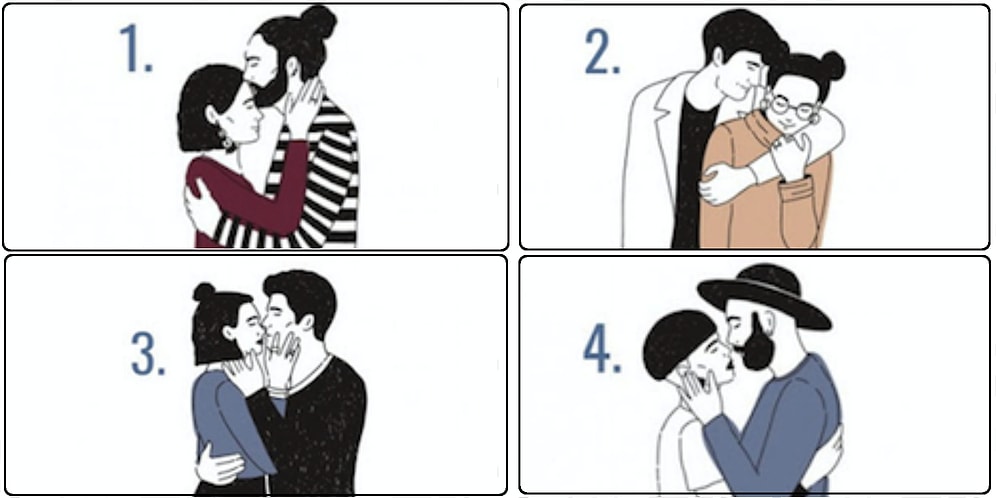 1.

2.

3.

4.