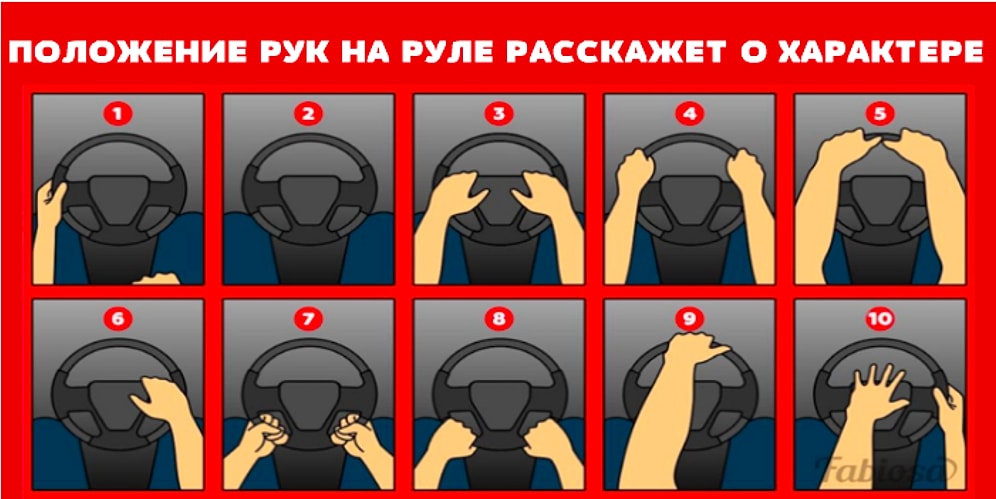 ПОЛОЖЕНИЕ РУК НА РУЛЕ РАССКАЖЕТ О ХАРАКТЕРЕ

1
2
3
4
5
6
7
8
9
10

Fabiosa