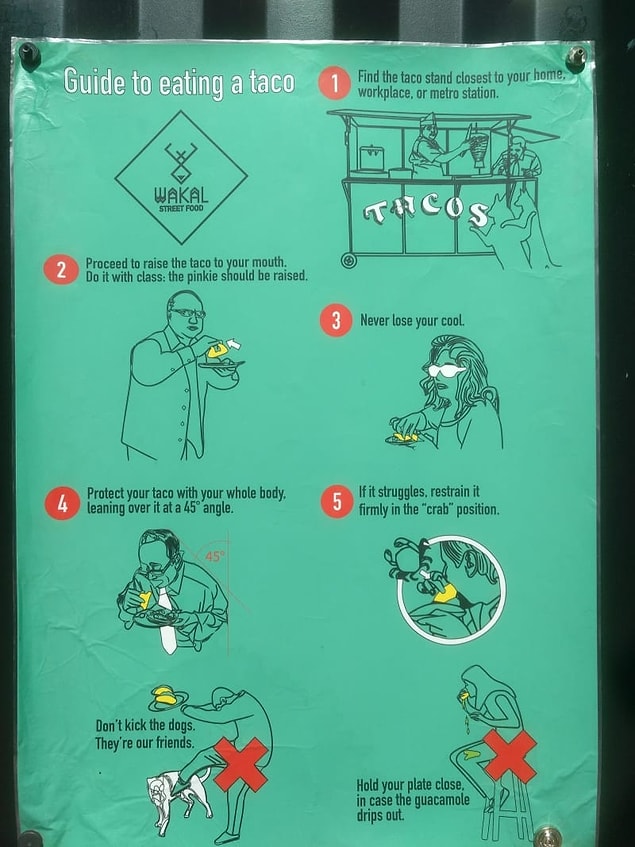 Guide to eating a taco

WAKAL
STREET FOOD

1 Find the taco stand closest to your home, workplace, or metro station.

TACOS

2 Proceed to raise the taco to your mouth. Do it with class: the pinkie should be raised.

3 Never lose your cool.

4 Protect your taco with your whole body, leaning over it at a 45° angle.

45°

5 If it struggles, restrain it firmly in the "crab" position.

Don't kick the dogs. They're our friends.

Hold your plate close, in case the guacamole drips out.