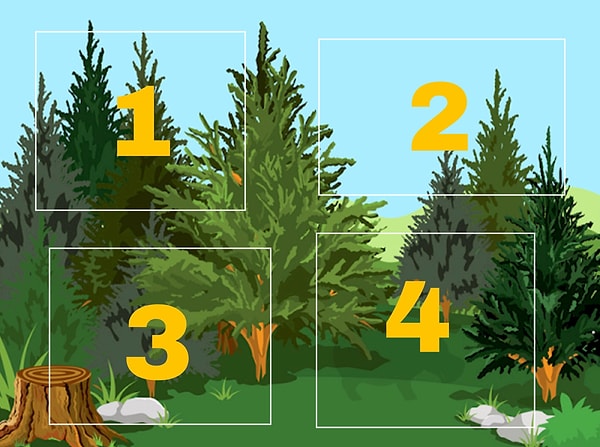 1

2

3

4