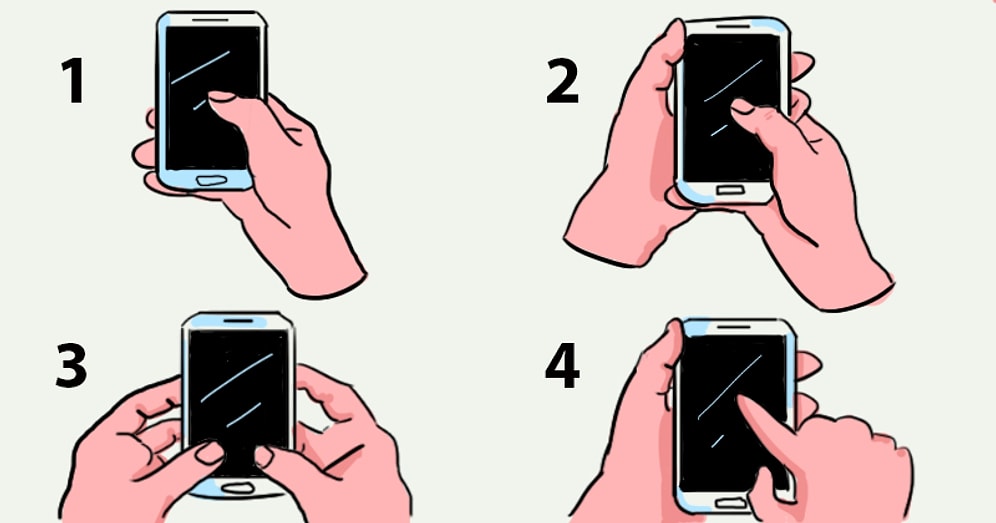 1
2
3
4