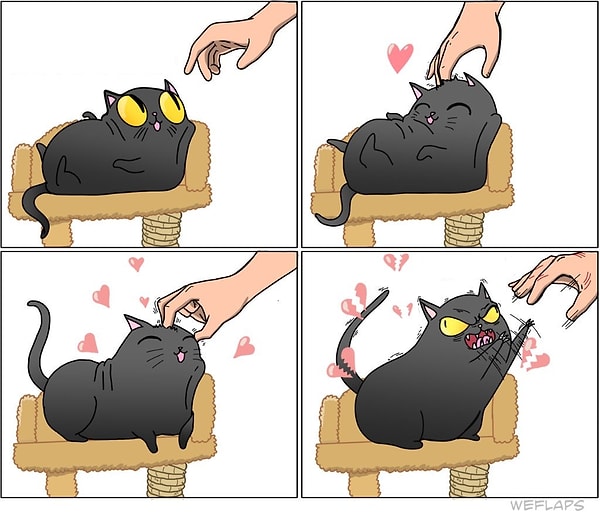 WEFLAPS