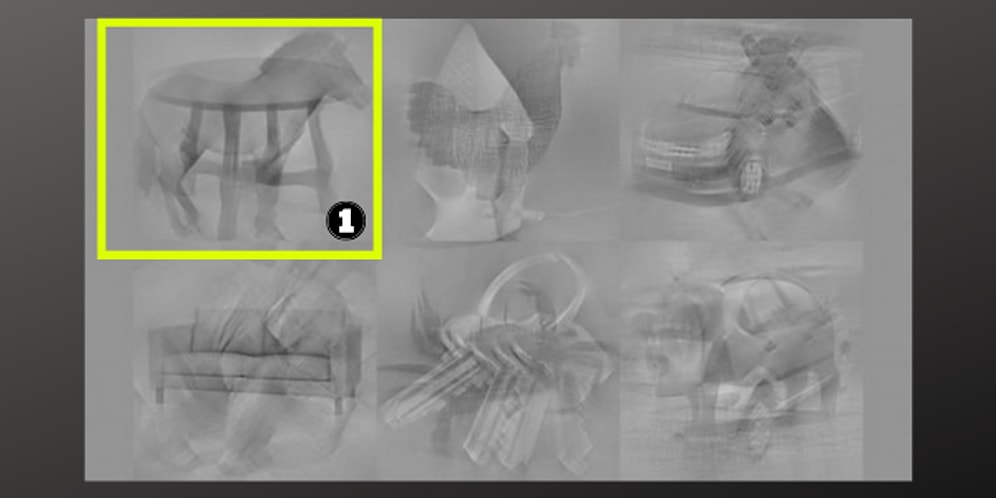 1