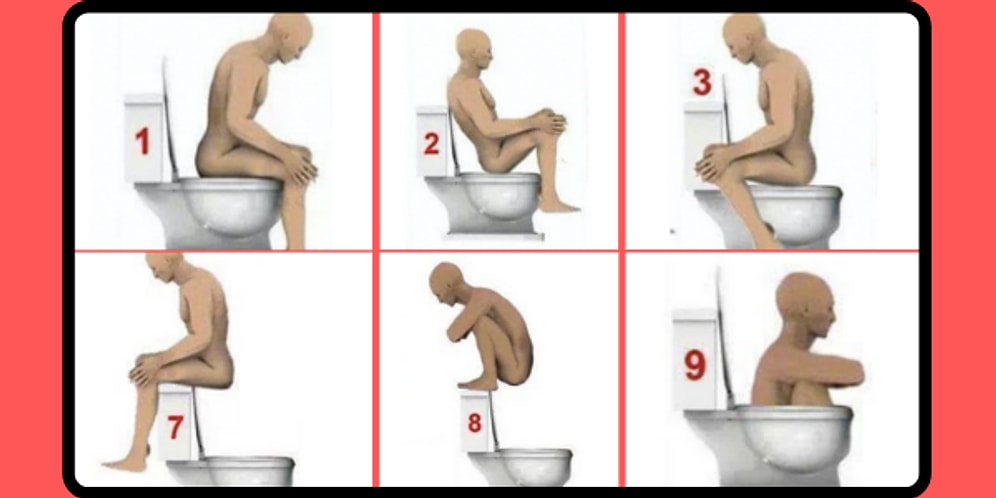 1

2

3

7

8

9