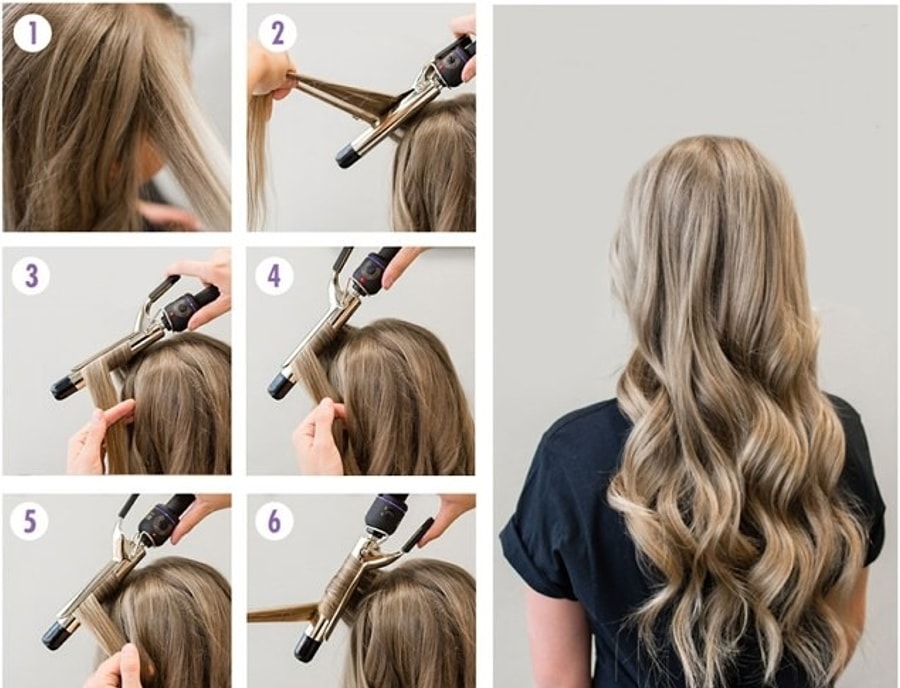 1
2
3
4
5
6