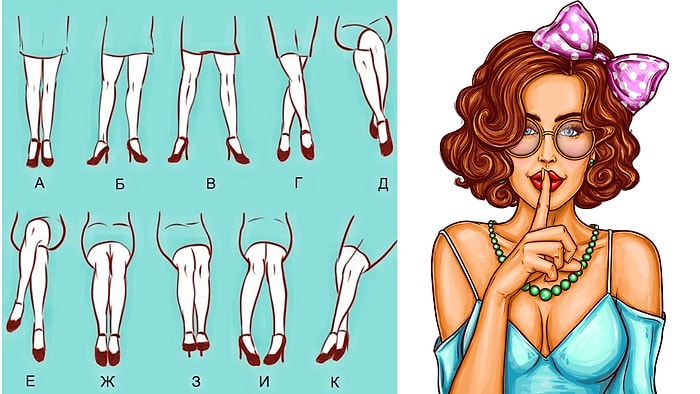 А Б В Г Д

Е Ж З И К