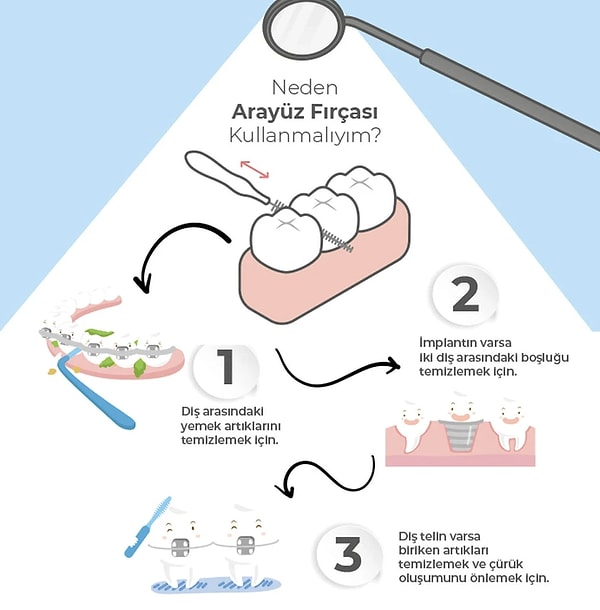 Neden
Arayüz Fırçası
Kullanmalıyım?

1

Diş arasındaki yemek artıklarını temizlemek için.

2

İmplantın varsa iki diş arasındaki boşluğu temizlemek için.

3

Diş telin varsa biriken artıkları temizlemek ve çürük oluşumunu önlemek için.